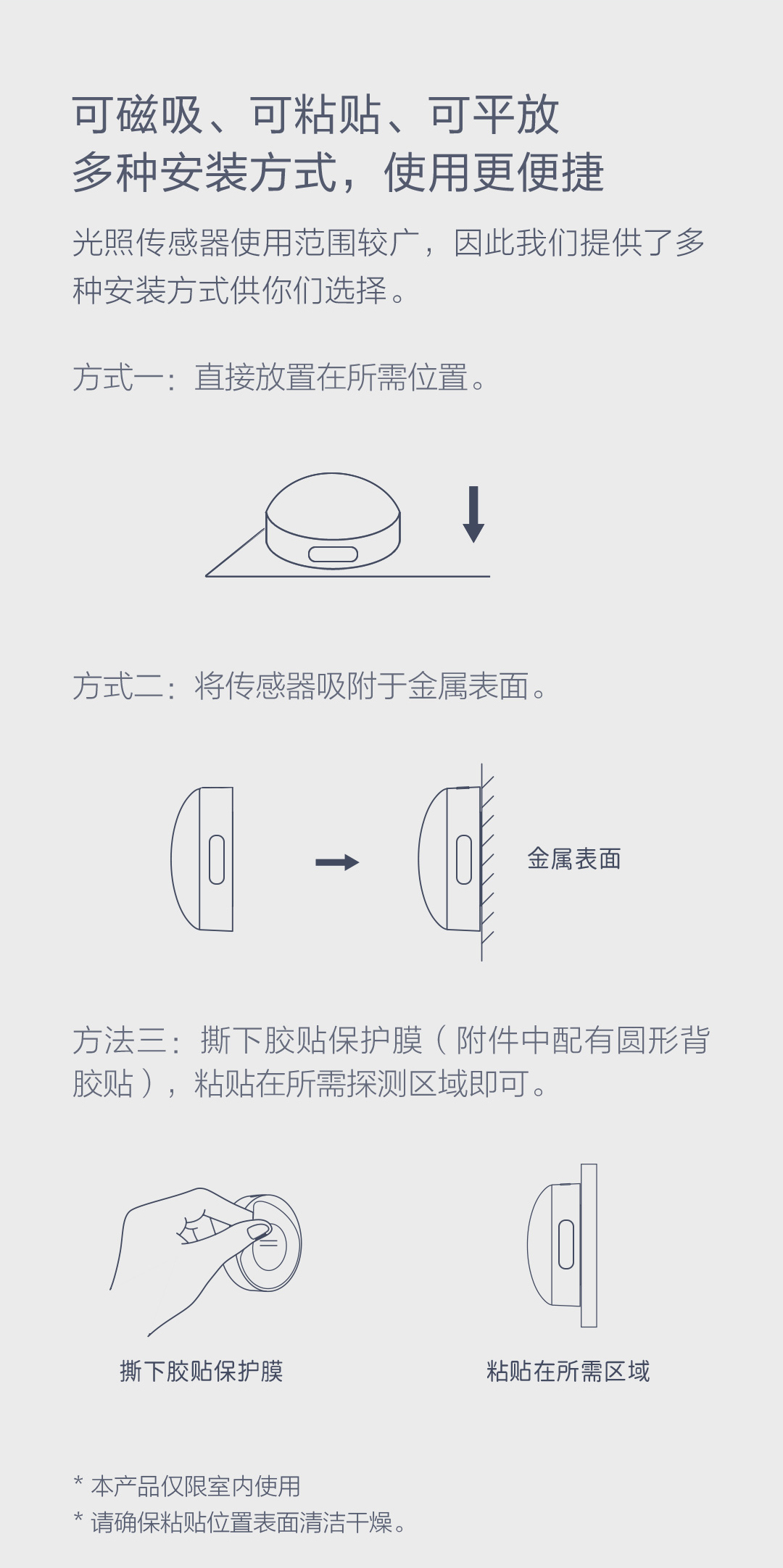 可磁吸、可粘贴、可平放
多种安装方式，使用更便捷

光照传感器使用范围较广，因此我们提供了多种安装方式供你们选择。

方式一：直接放置在所需位置。

方式二：将传感器吸附于金属表面。

金属表面

方法三：撕下胶贴保护膜（附件中配有圆形背胶贴），粘贴在所需探测区域即可。

撕下胶贴保护膜

粘贴在所需区域

* 本产品仅限室内使用
* 请确保粘贴位置表面清洁干燥。