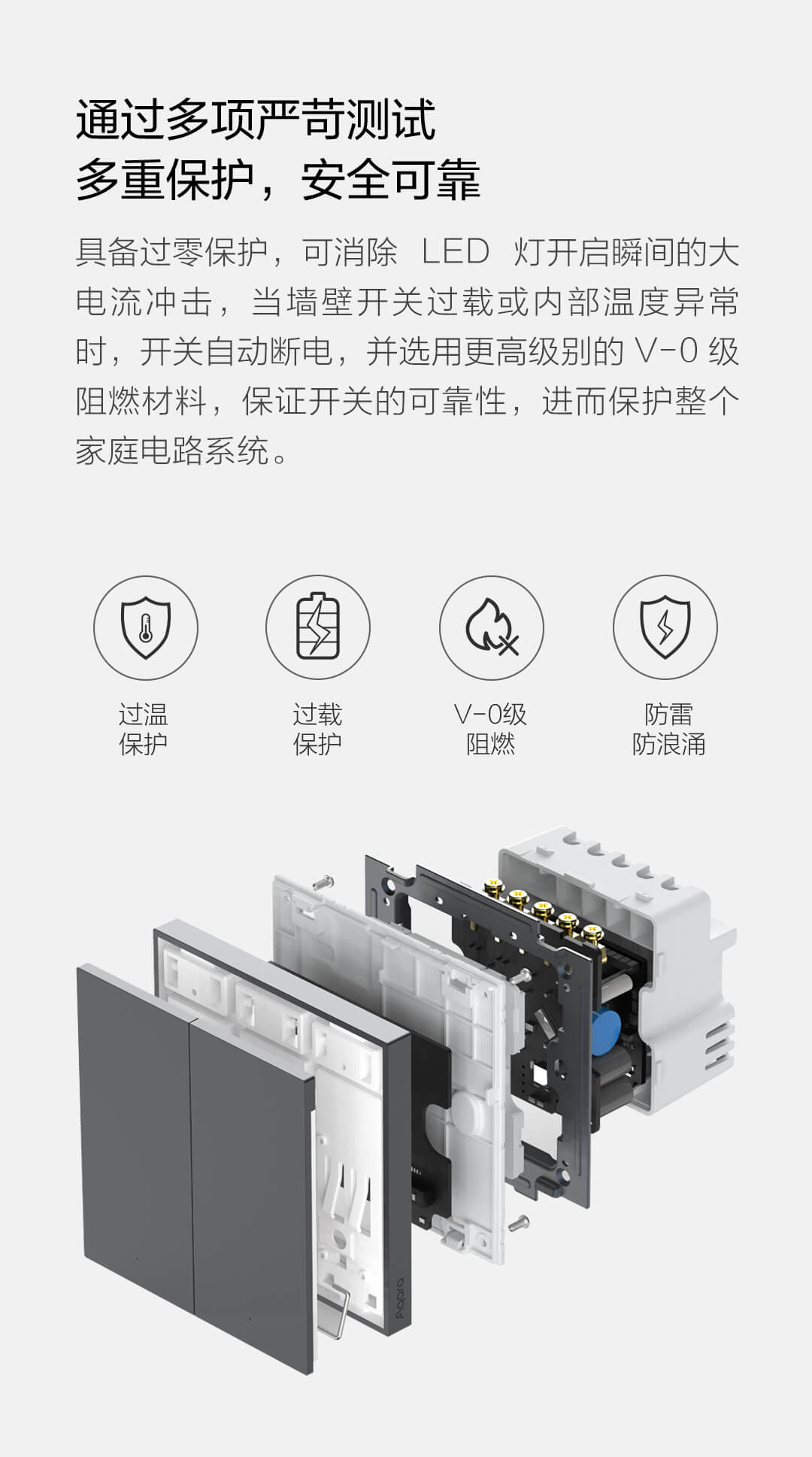 通过多项严苛测试
多重保护，安全可靠

具备过零保护，可消除 LED 灯开启瞬间的大电流冲击，当墙壁开关过载或内部温度异常时，开关自动断电，并选用更高级别的 V-0 级阻燃材料，保证开关的可靠性，进而保护整个家庭电路系统。

过温
保护

过载
保护

V-0级
阻燃

防雷
防浪涌

Aqara