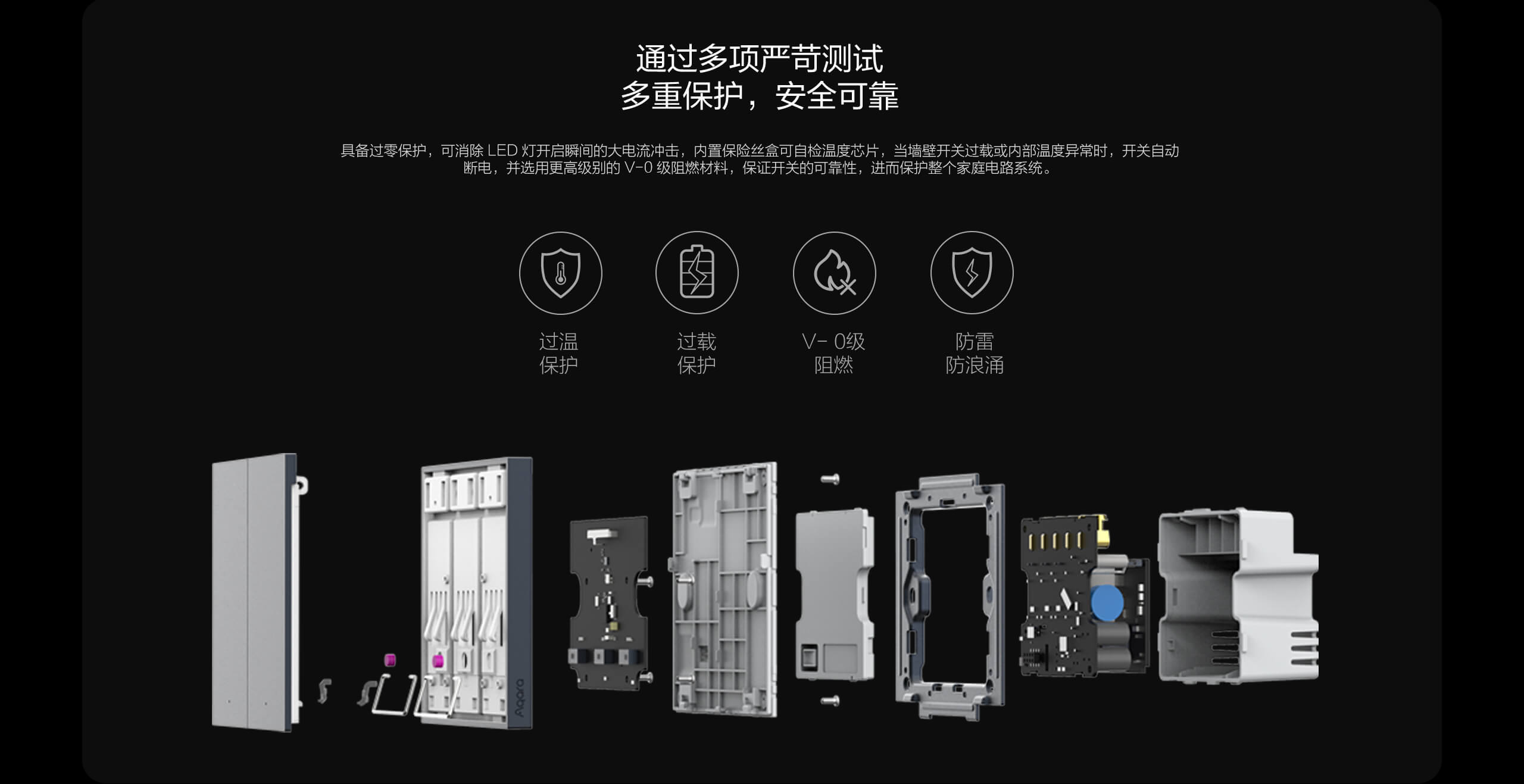 通过多项严苛测试
多重保护，安全可靠

具备过零保护，可消除 LED 灯开启瞬间的大电流冲击，内置保险丝盒可自检温度芯片，当墙壁开关过载或内部温度异常时，开关自动断电，并选用更高级别的 V-0 级阻燃材料，保证开关的可靠性，进而保护整个家庭电路系统。

过温
保护

过载
保护

V- 0级
阻燃

防雷
防浪涌

Aqara