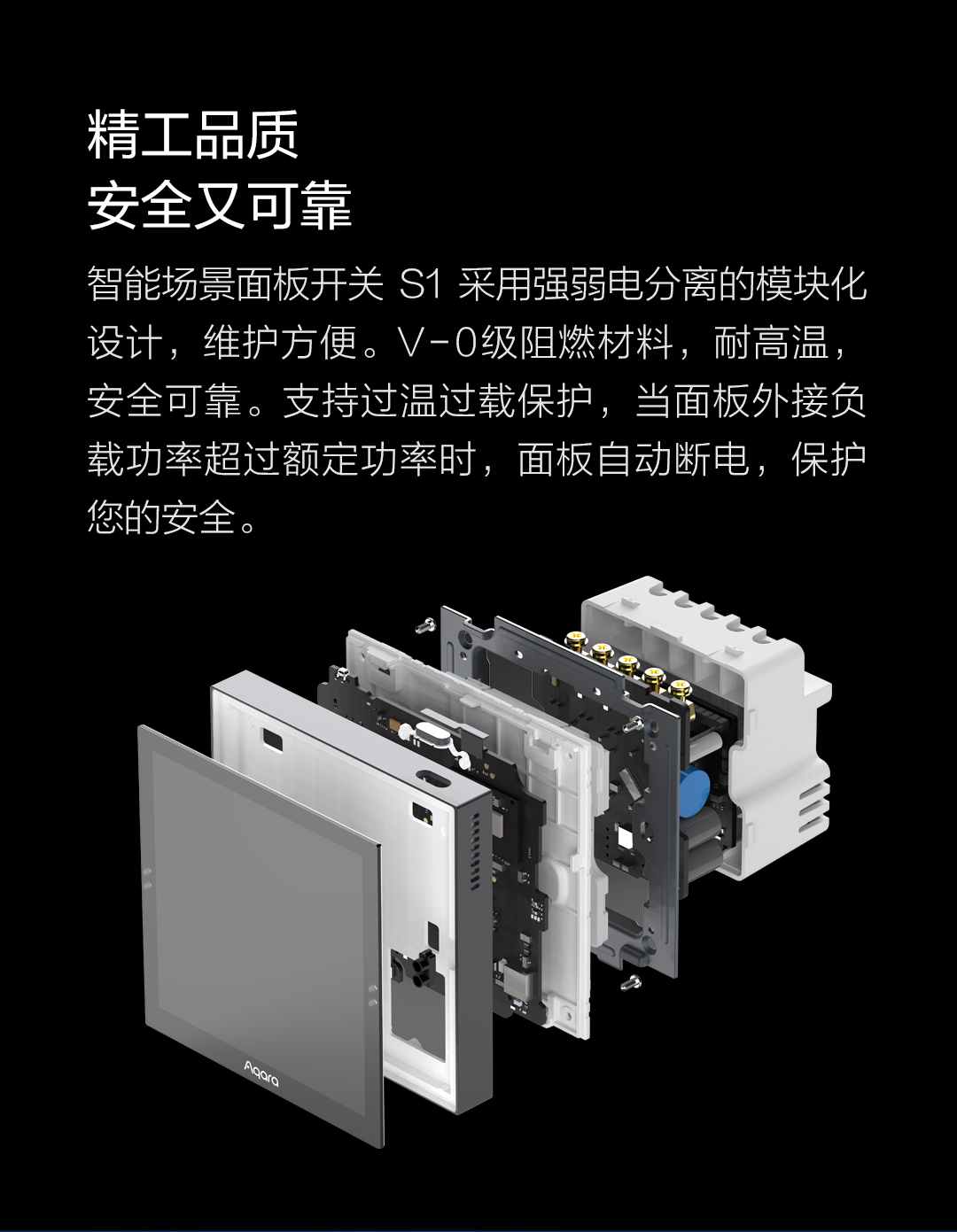 精工品质
安全又可靠

智能场景面板开关 S1 采用强弱电分离的模块化设计，维护方便。V-0级阻燃材料，耐高温，安全可靠。支持过温过载保护，当面板外接负载功率超过额定功率时，面板自动断电，保护您的安全。

Aqara