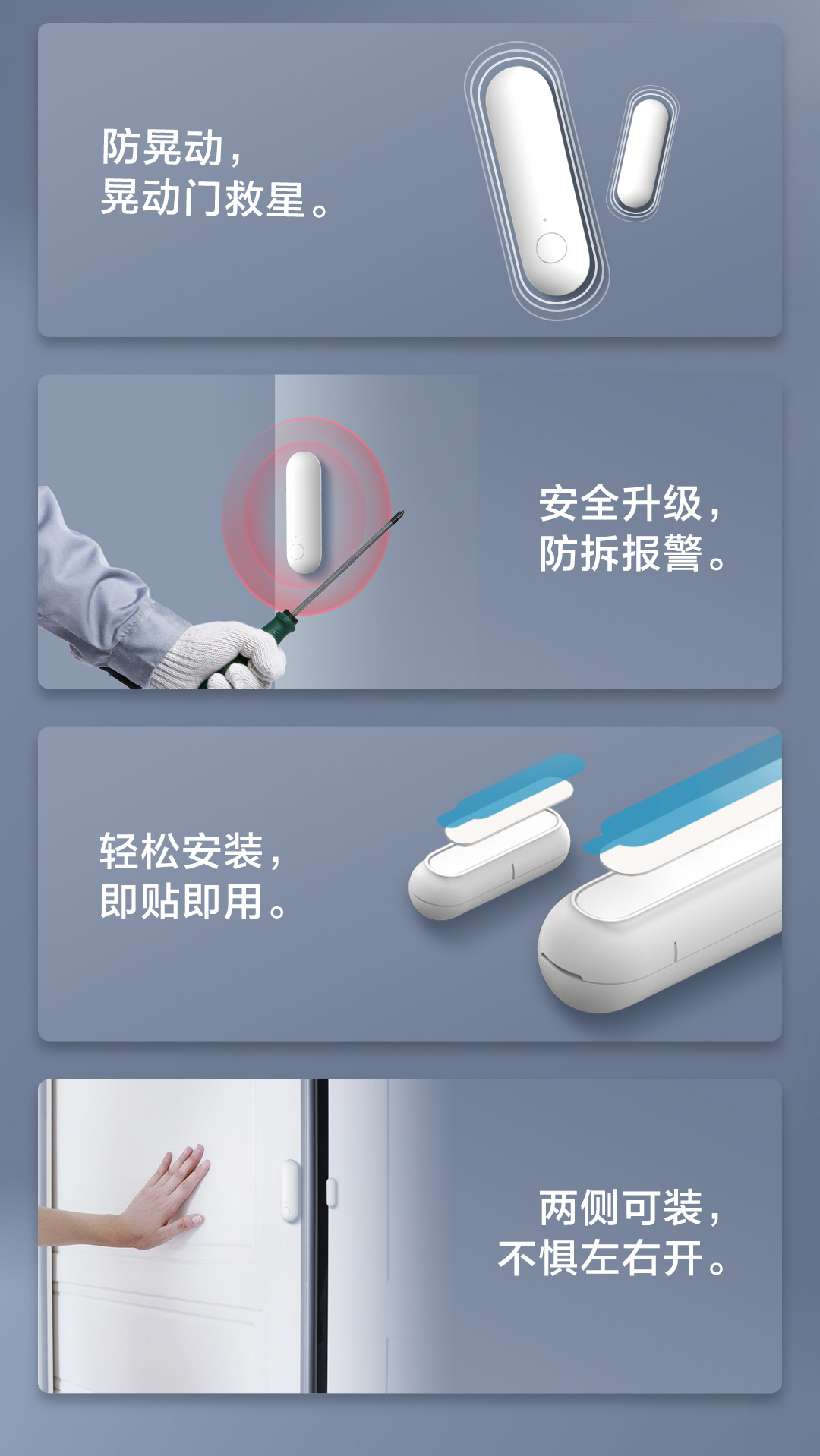 防晃动，
晃动门救星。

安全升级，
防拆报警。

轻松安装，
即贴即用。

两侧可装，
不惧左右开。