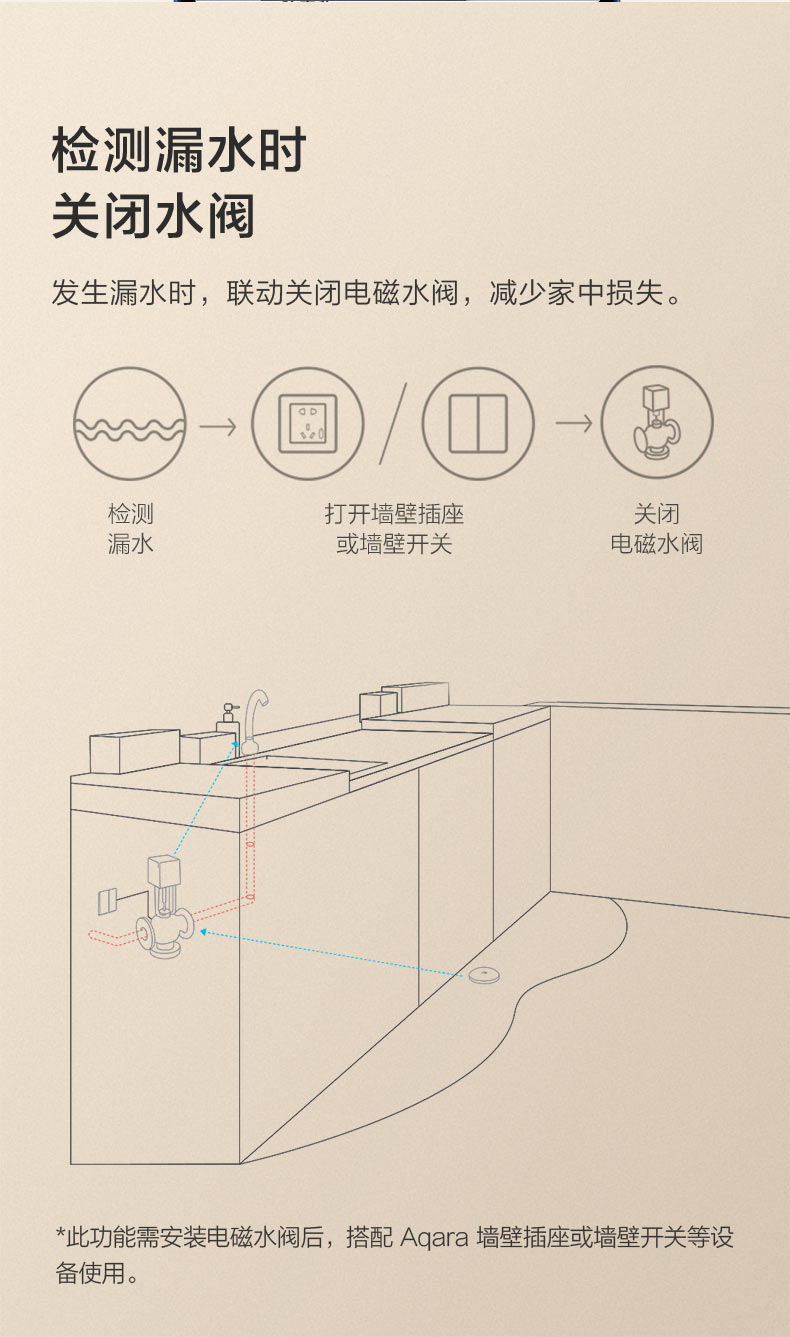 检测漏水时
关闭水阀

发生漏水时，联动关闭电磁水阀，减少家中损失。

检测
漏水

打开墙壁插座
或墙壁开关

关闭
电磁水阀

*此功能需安装电磁水阀后，搭配 Aqara 墙壁插座或墙壁开关等设备使用。