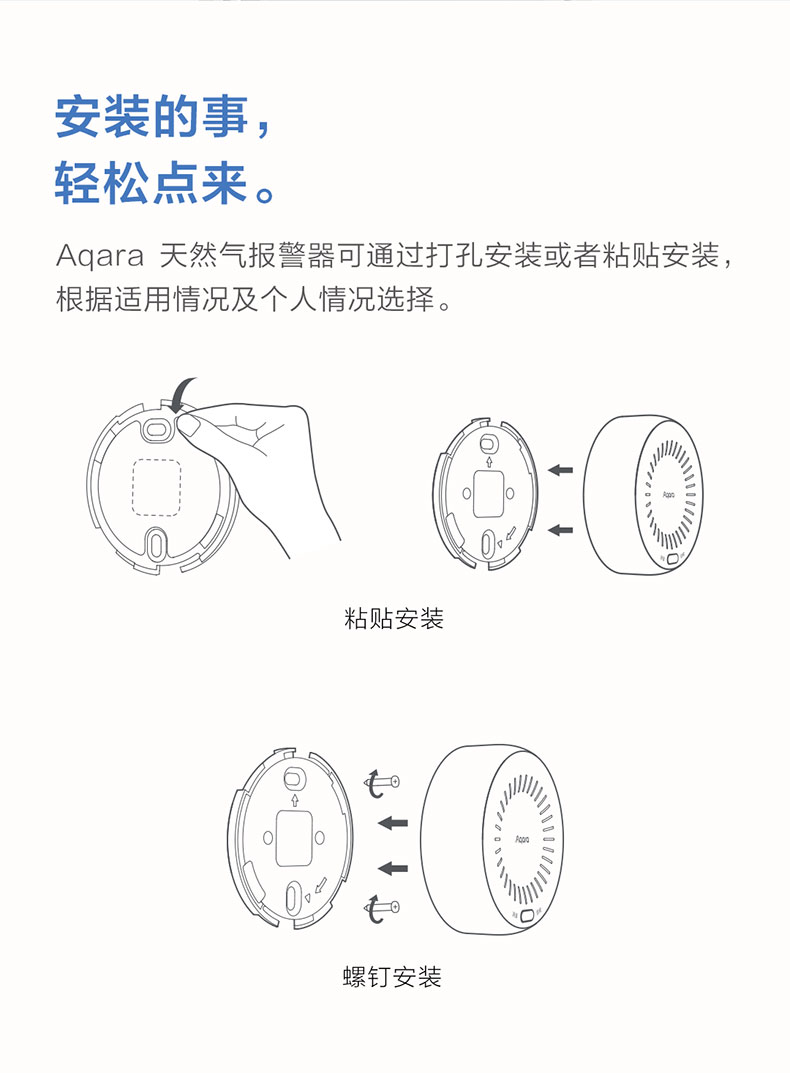 安装的事，
轻松点来。

Aqara 天然气报警器可通过打孔安装或者粘贴安装，根据适用情况及个人情况选择。

Aqara

粘贴安装

Aqara

螺钉安装