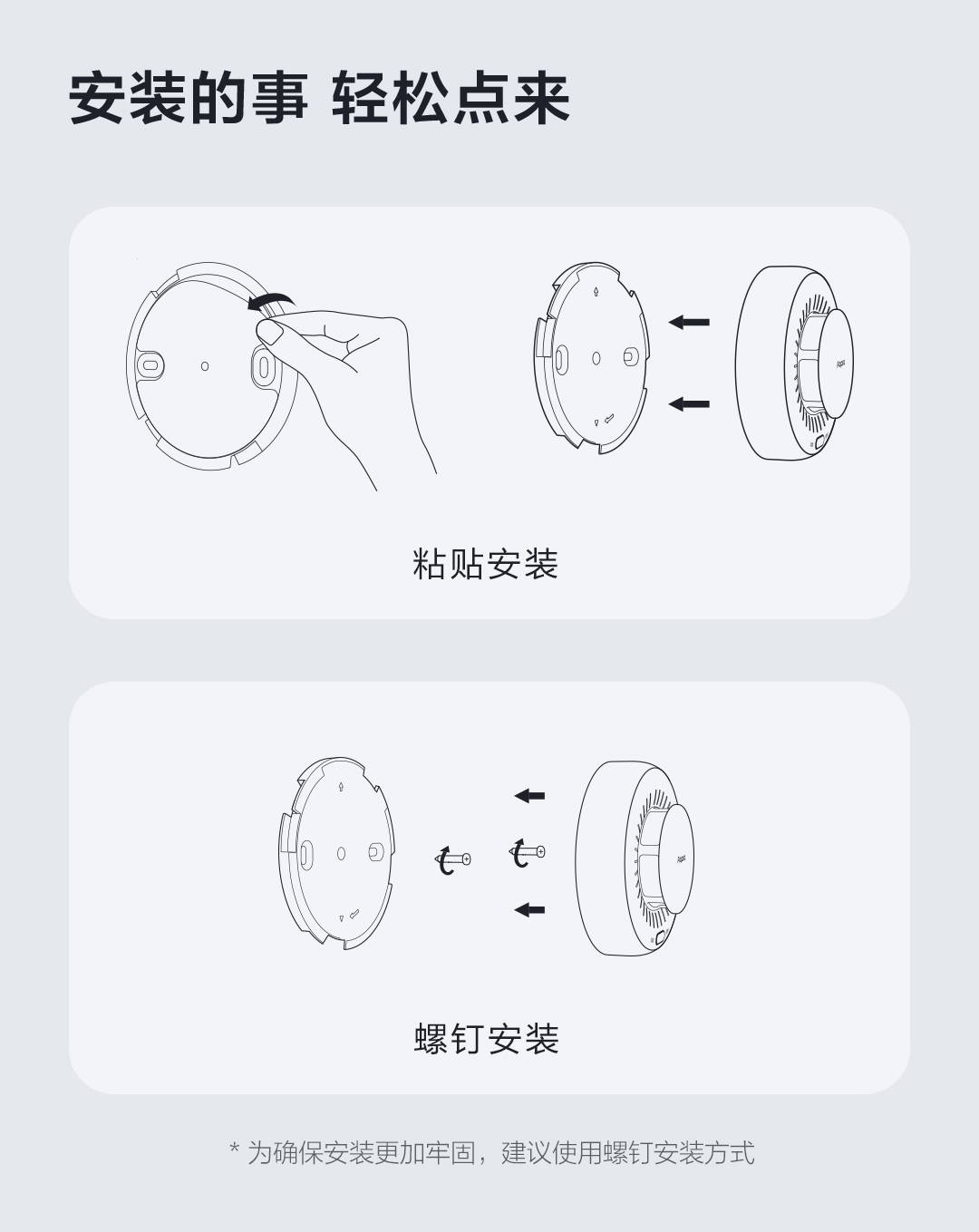 安装的事 轻松点来

Aqara

粘贴安装

Aqara

螺钉安装

* 为确保安装更加牢固，建议使用螺钉安装方式