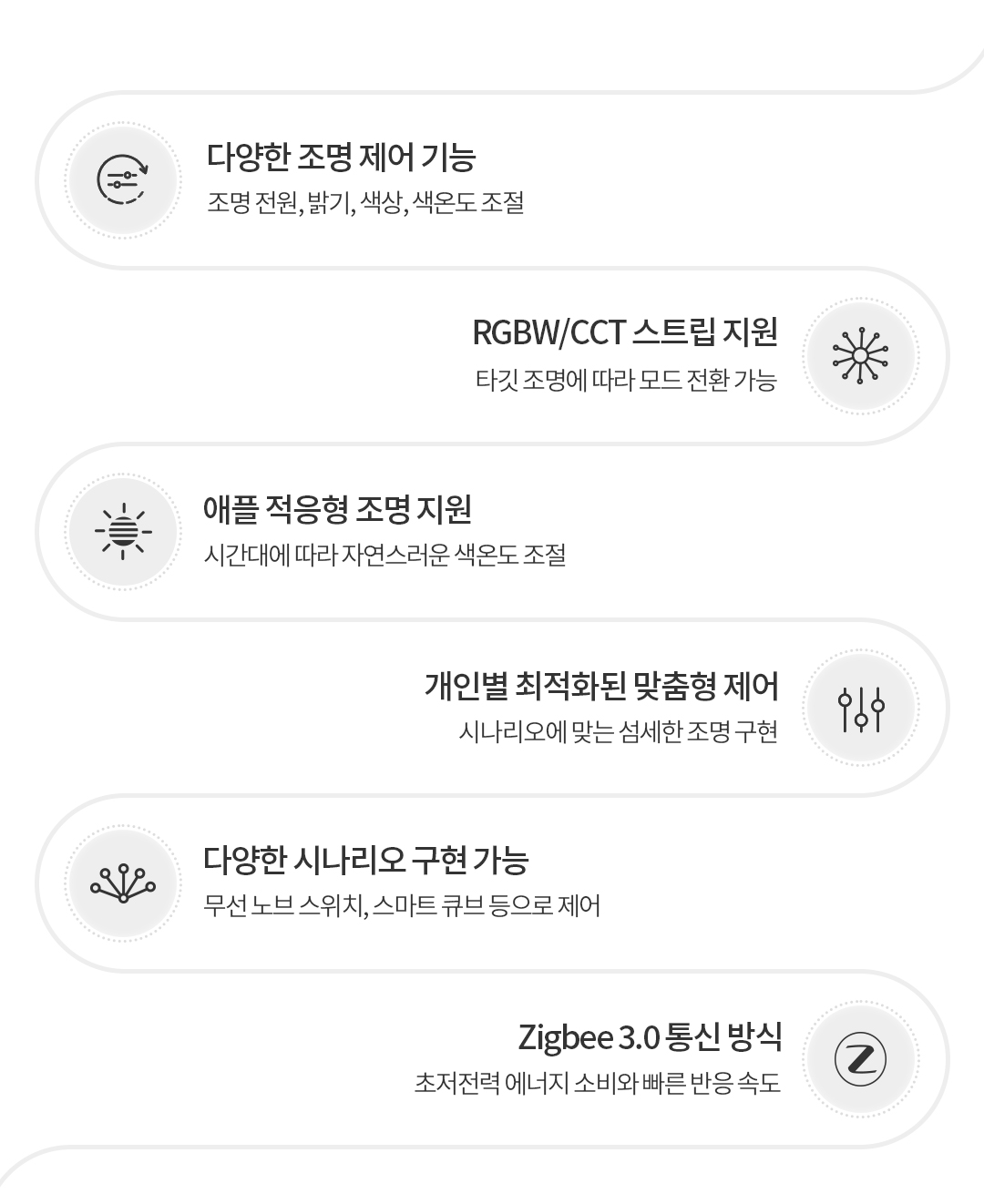 다양한 조명 제어 기능
조명 전원, 밝기, 색상, 색온도 조절

RGBW/CCT 스트립 지원
타깃 조명에 따라 모드 전환 가능

애플 적응형 조명 지원
시간대에 따라 자연스러운 색온도 조절

개인별 최적화된 맞춤형 제어
시나리오에 맞는 섬세한 조명 구현

다양한 시나리오 구현 가능
무선 노브 스위치, 스마트 큐브 등으로 제어

Zigbee 3.0 통신 방식
초저전력 에너지 소비와 빠른 반응 속도